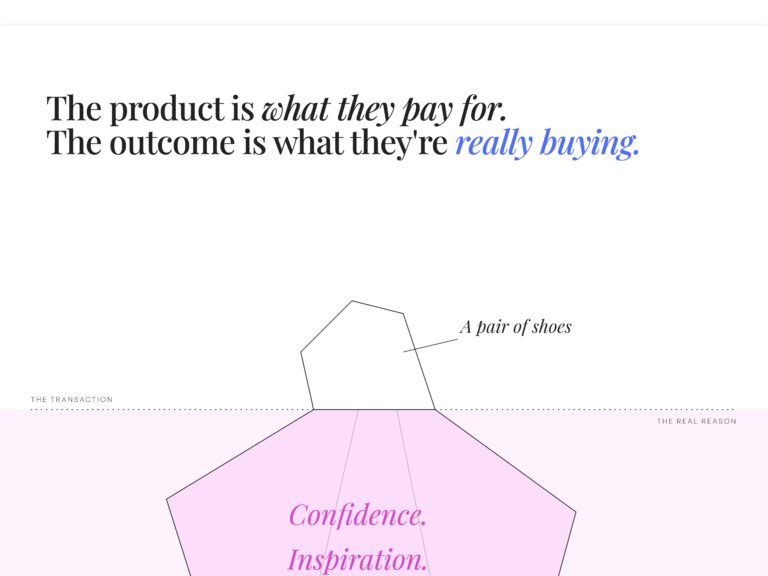 The product is what they pay for.
The outcome is what they're really buying.

A pair of shoes

THE TRANSACTION

THE REAL REASON

Confidence.

Inspiration.