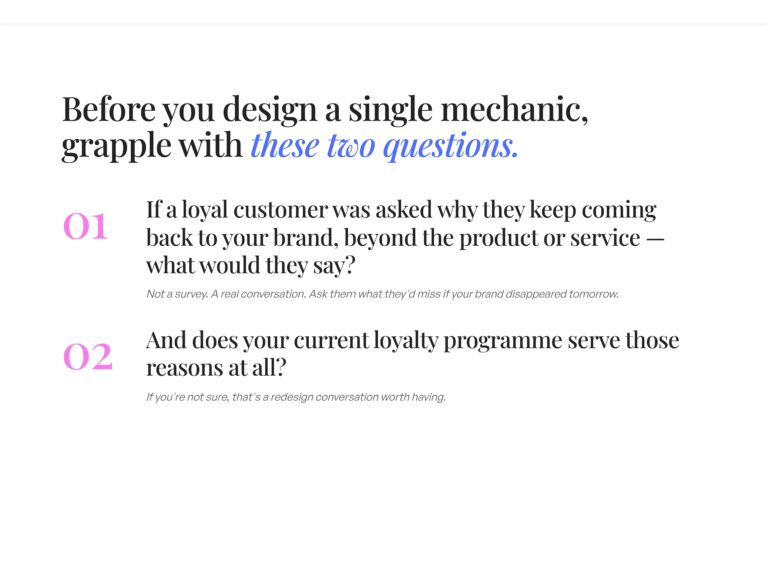 Before you design a single mechanic, grapple with these two questions.

01

If a loyal customer was asked why they keep coming back to your brand, beyond the product or service — what would they say?

Not a survey. A real conversation. Ask them what they'd miss if your brand disappeared tomorrow.

02

And does your current loyalty programme serve those reasons at all?

If you're not sure, that's a redesign conversation worth having.